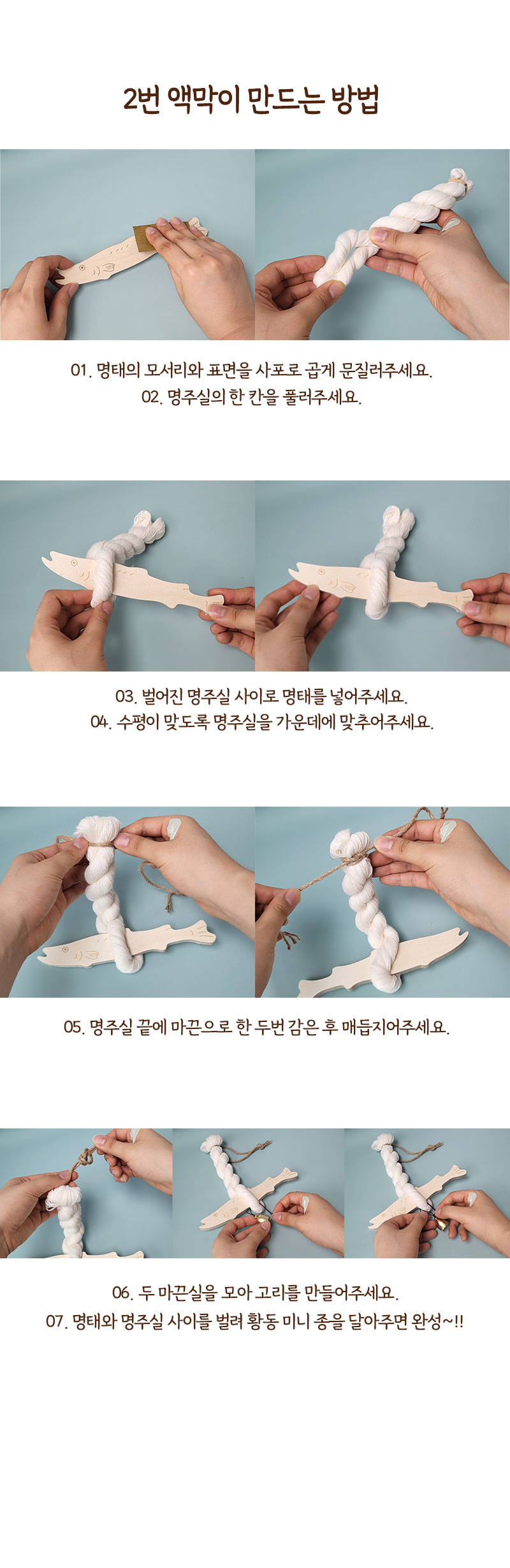 2번 액막이 만드는 방법

01. 명태의 모서리와 표면을 사포로 곱게 문질러주세요.
02. 명주실의 한 칸을 풀러주세요.

03. 벌어진 명주실 사이로 명태를 넣어주세요.
04. 수평이 맞도록 명주실을 가운데에 맞추어주세요.

05. 명주실 끝에 마끈으로 한 두번 감은 후 매듭지어주세요.

06. 두 마끈실을 모아 고리를 만들어주세요.
07. 명태와 명주실 사이를 벌려 황동 미니 종을 달아주면 완성~!!