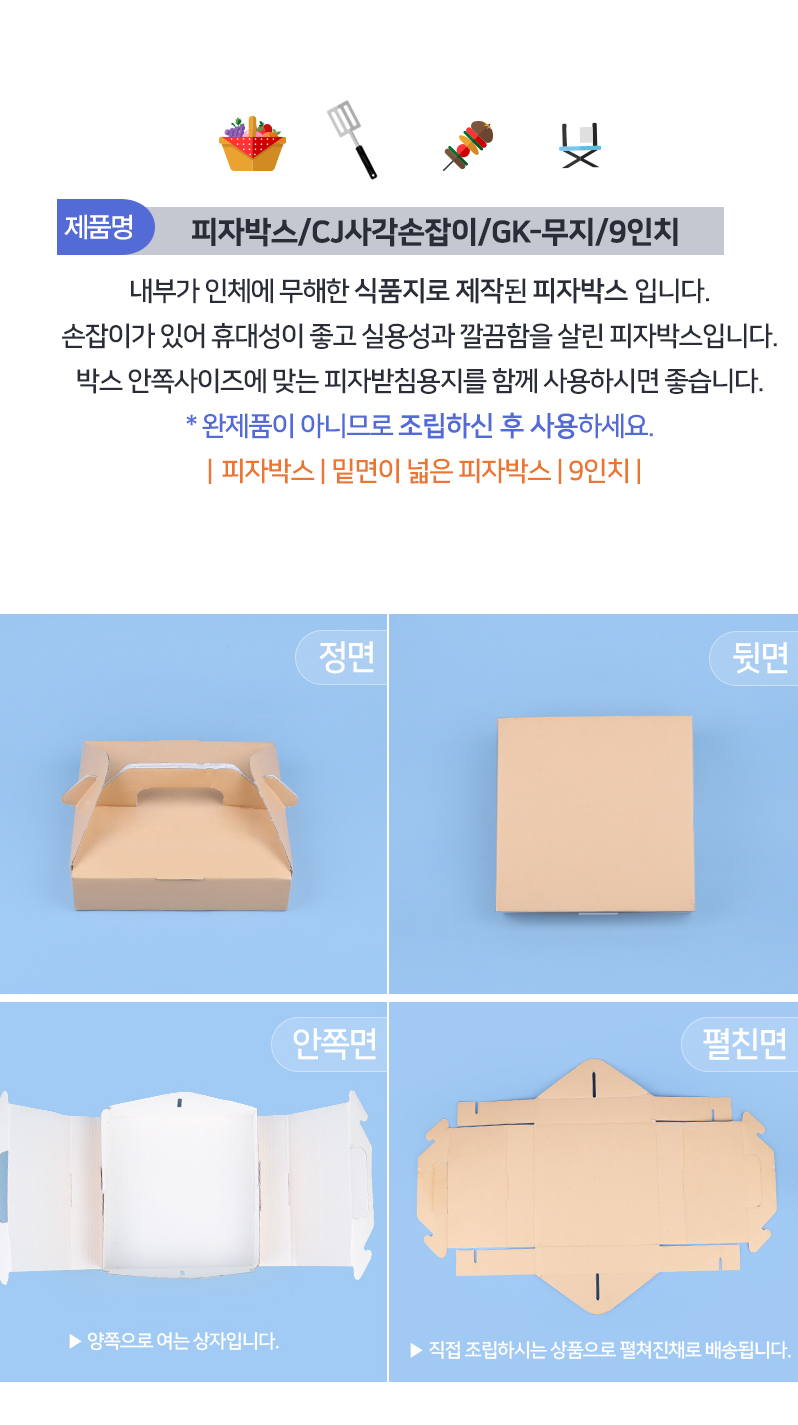 제품명 피자박스/CJ사각손잡이/GK-무지/9인치

내부가 인체에 무해한 식품지로 제작된 피자박스 입니다.
손잡이가 있어 휴대성이 좋고 실용성과 깔끔함을 살린 피자박스입니다.
박스 안쪽사이즈에 맞는 피자받침용지를 함께 사용하시면 좋습니다.
* 완제품이 아니므로 조립하신 후 사용하세요.
| 피자박스 | 밑면이 넓은 피자박스 | 9인치 |

정면

뒷면

안쪽면

▶ 양쪽으로 여는 상자입니다.

펼친면

▶ 직접 조립하시는 상품으로 펼쳐진채로 배송됩니다.